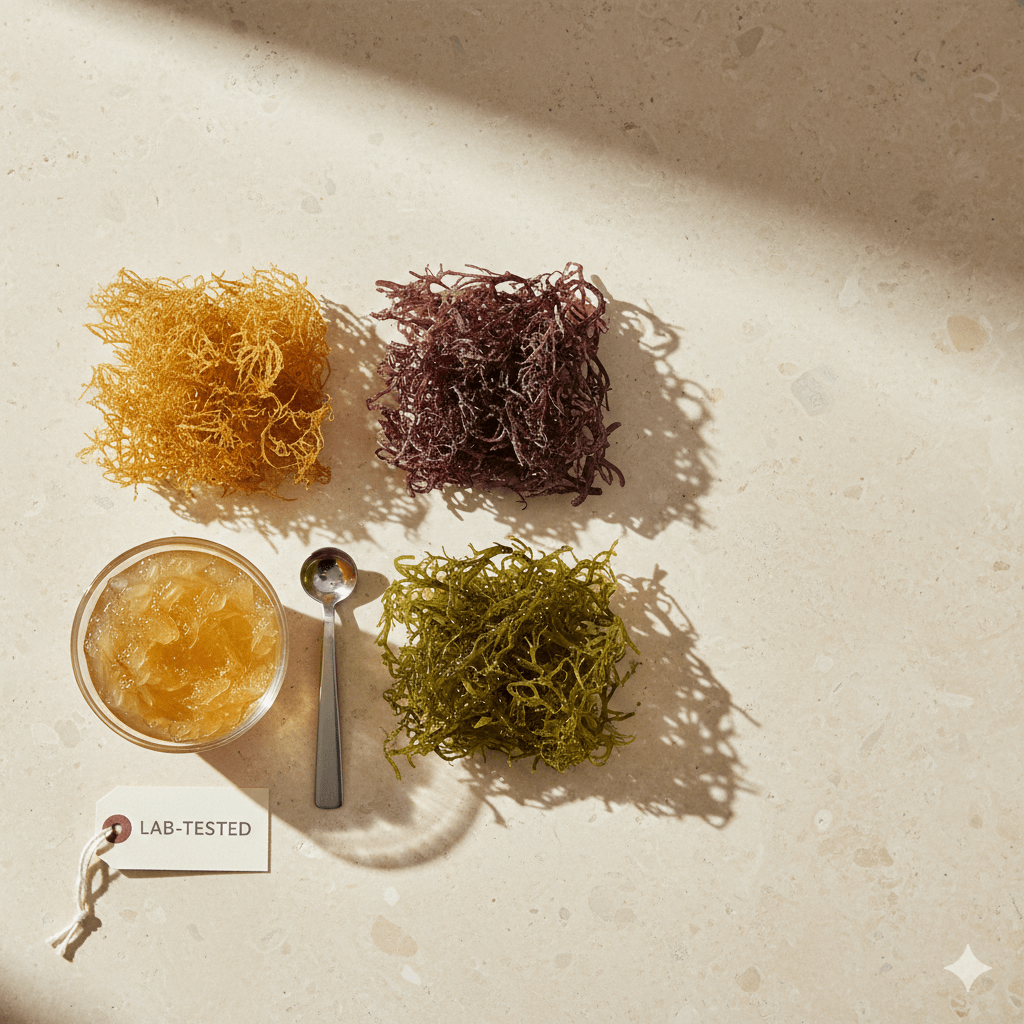 LAB-TESTED